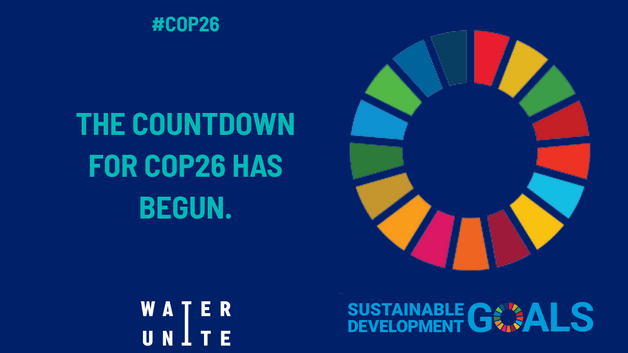 #COP26

THE COUNTDOWN FOR COP26 HAS BEGUN.

WATER
UNITE

SUSTAINABLE
DEVELOPMENT GOALS